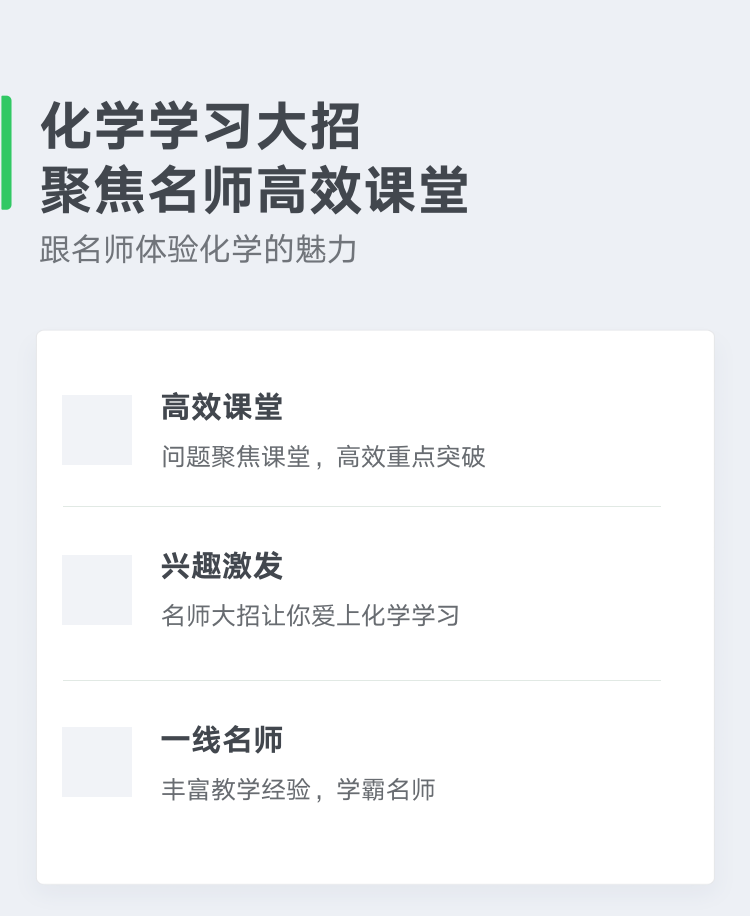 化学学习大招
聚焦名师高效课堂

跟名师体验化学的魅力

高效课堂

问题聚焦课堂，高效重点突破

兴趣激发

名师大招让你爱上化学学习

一线名师

丰富教学经验，学霸名师