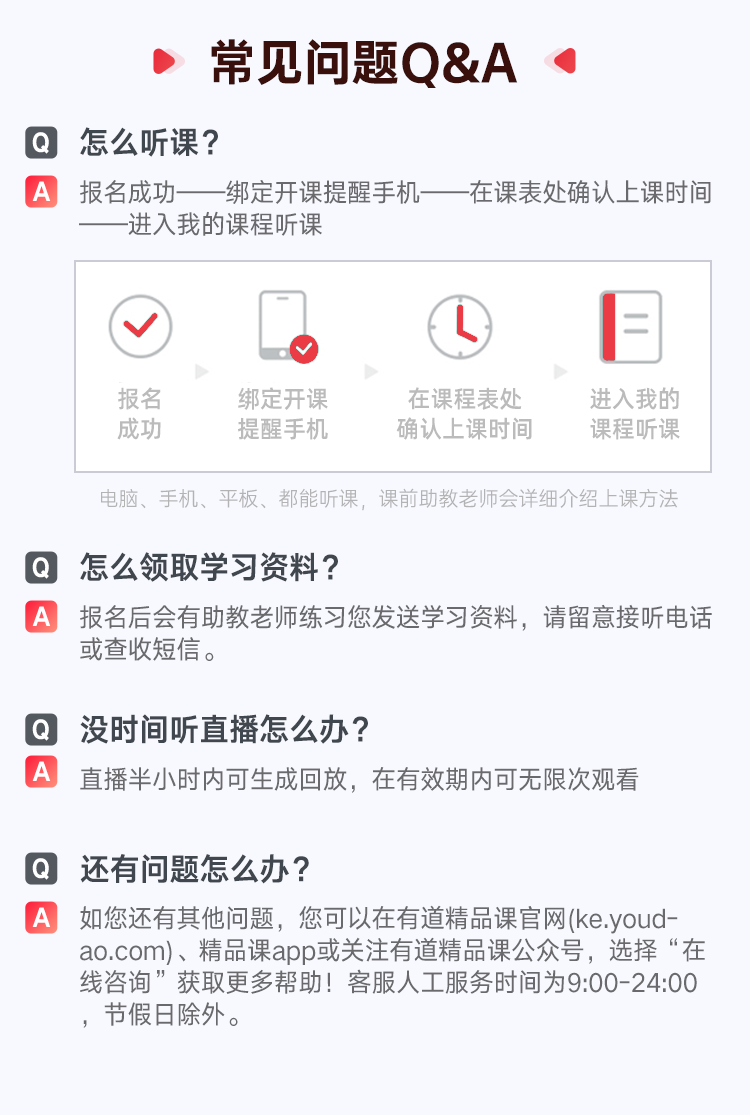 常见问题Q&A

Q 怎么听课？

A 报名成功——绑定开课提醒手机——在课表处确认上课时间——进入我的课程听课

报名
成功

绑定开课
提醒手机

在课程表处
确认上课时间

进入我的
课程听课

电脑、手机、平板、都能听课，课前助教老师会详细介绍上课方法

Q 怎么领取学习资料？

A 报名后会有助教老师练习您发送学习资料，请留意接听电话或查收短信。

Q 没时间听直播怎么办？

A 直播半小时内可生成回放，在有效期内可无限次观看

Q 还有问题怎么办？

A 如您还有其他问题，您可以在有道精品课官网(ke.youdao.com)、精品课app或关注有道精品课公众号，选择“在线咨询”获取更多帮助！客服人工服务时间为9:00-24:00，节假日除外。