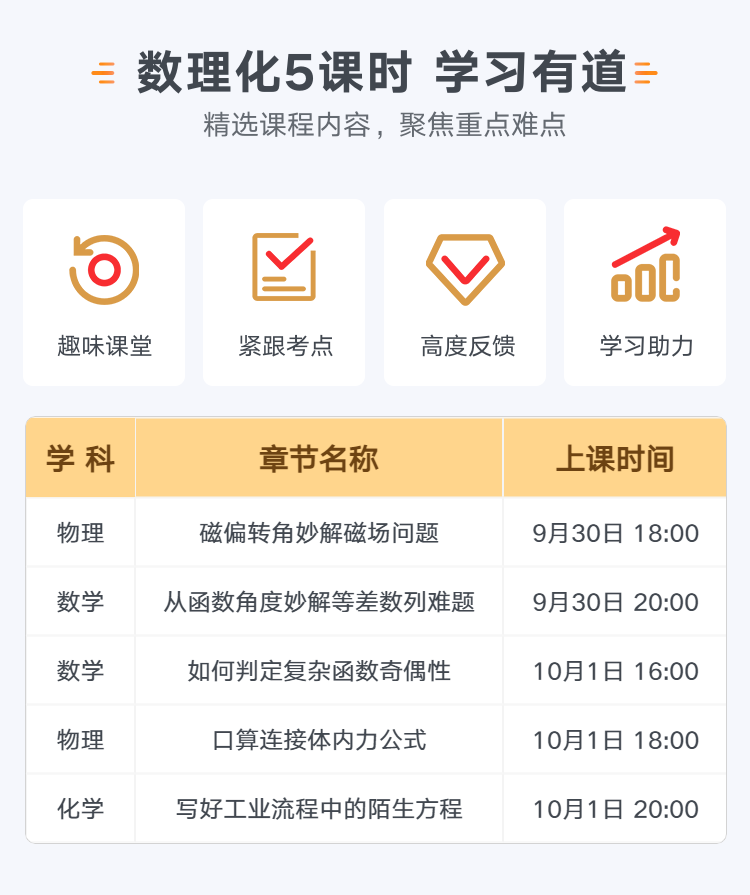 数理化5课时 学习有道

精选课程内容，聚焦重点难点

趣味课堂

紧跟考点

高度反馈

学习助力

| 学 科 | 章节名称 | 上课时间 |
|---|---|---|
| 物理 | 磁偏转角妙解磁场问题 | 9月30日 18:00 |
| 数学 | 从函数角度妙解等差数列难题 | 9月30日 20:00 |
| 数学 | 如何判定复杂函数奇偶性 | 10月1日 16:00 |
| 物理 | 口算连接体内力公式 | 10月1日 18:00 |
| 化学 | 写好工业流程中的陌生方程 | 10月1日 20:00 |