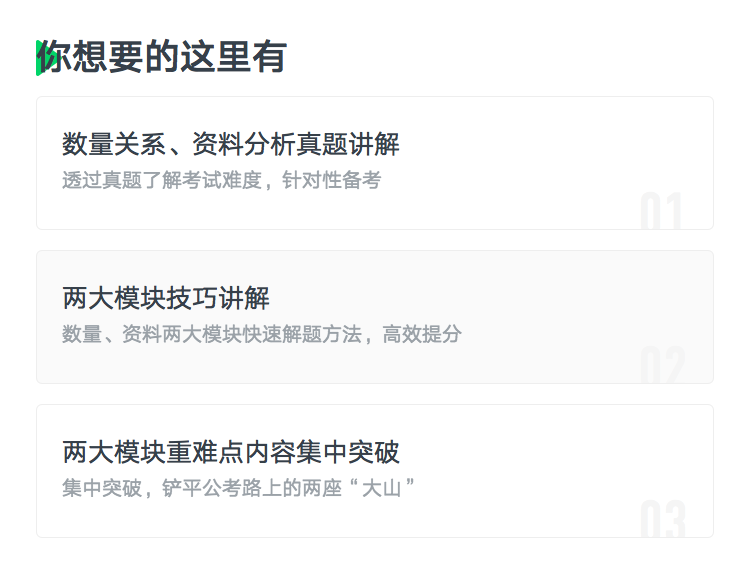 你想要的这里有

数量关系、资料分析真题讲解
透过真题了解考试难度，针对性备考
01

两大模块技巧讲解
数量、资料两大模块快速解题方法，高效提分
02

两大模块重难点内容集中突破
集中突破，铲平公考路上的两座“大山”
03