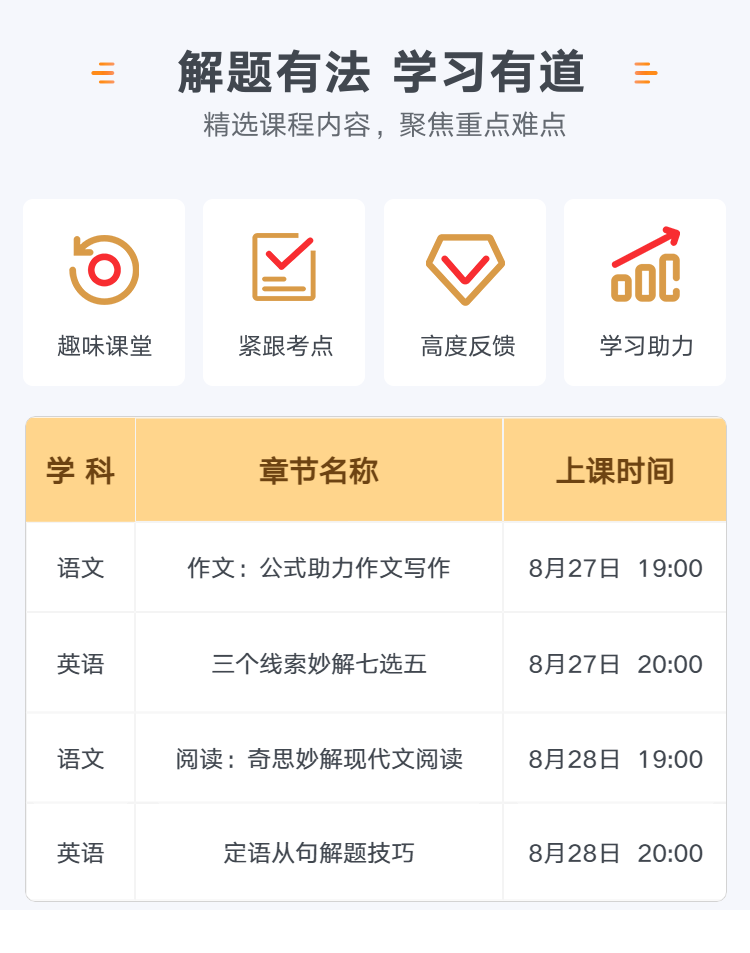 解题有法 学习有道

精选课程内容，聚焦重点难点

趣味课堂

紧跟考点

高度反馈

学习助力

| 学 科 | 章节名称 | 上课时间 |
|---|---|---|
| 语文 | 作文：公式助力作文写作 | 8月27日 19:00 |
| 英语 | 三个线索妙解七选五 | 8月27日 20:00 |
| 语文 | 阅读：奇思妙解现代文阅读 | 8月28日 19:00 |
| 英语 | 定语从句解题技巧 | 8月28日 20:00 |