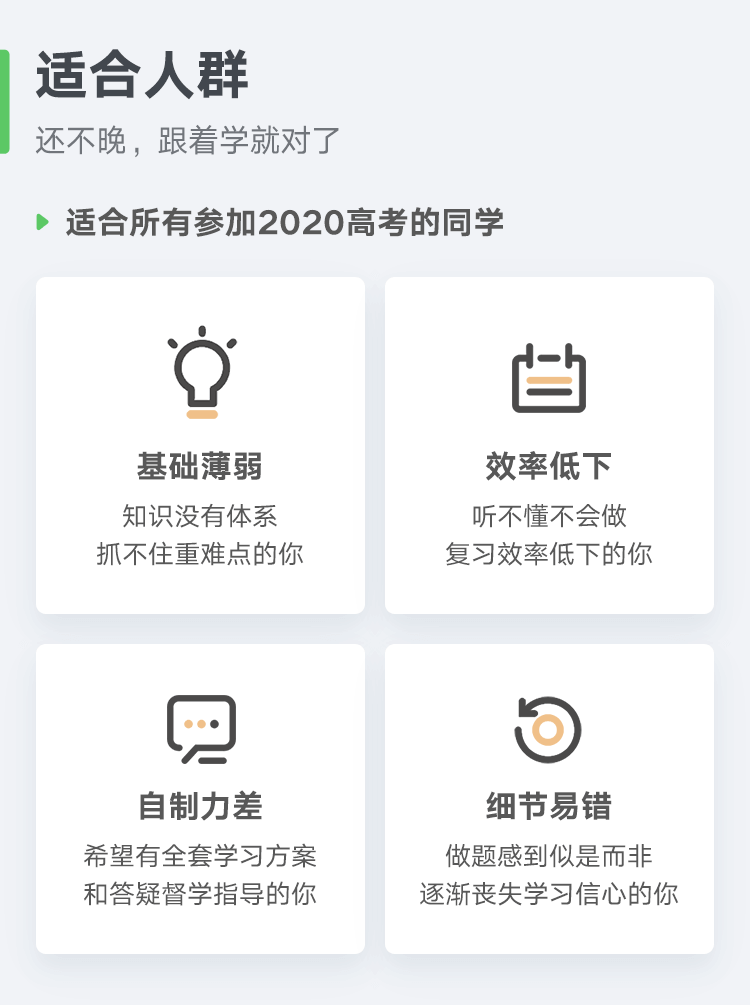 适合人群

还不晚，跟着学就对了

适合所有参加2020高考的同学

基础薄弱

知识没有体系
抓不住重难点的你

效率低下

听不懂不会做
复习效率低下的你

自制力差

希望有全套学习方案
和答疑督学指导的你

细节易错

做题感到似是而非
逐渐丧失学习信心的你