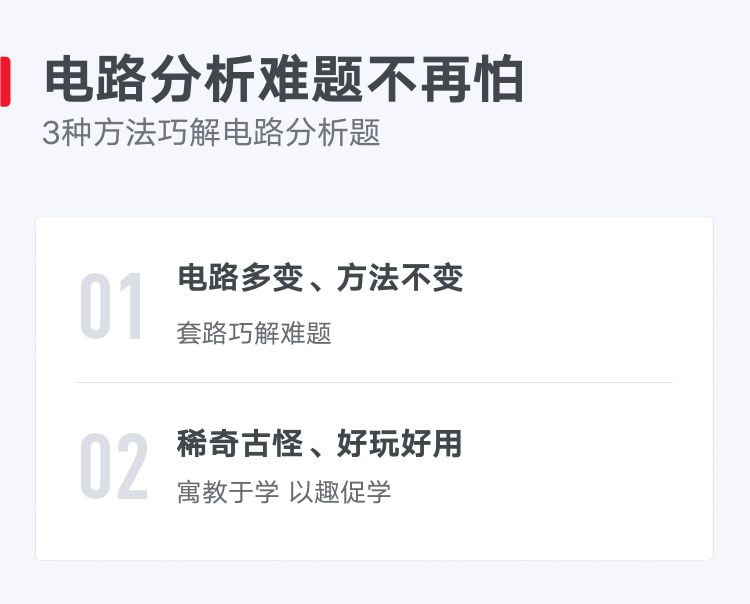 电路分析难题不再怕
3种方法巧解电路分析题

01
电路多变、方法不变
套路巧解难题

02
稀奇古怪、好玩好用
寓教于学 以趣促学