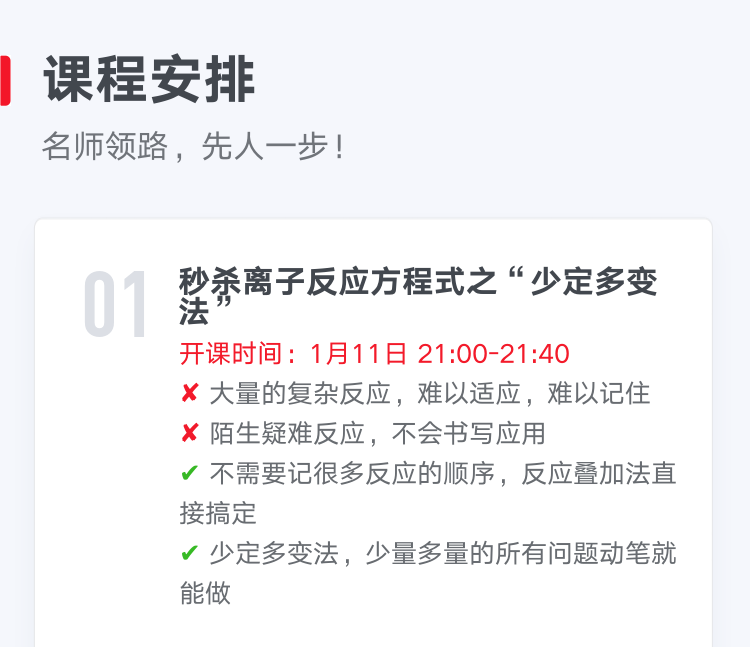 课程安排

名师领路，先人一步！

01

秒杀离子反应方程式之“少定多变法”

开课时间：1月11日 21:00-21:40

✘ 大量的复杂反应，难以适应，难以记住

✘ 陌生疑难反应，不会书写应用

✔ 不需要记很多反应的顺序，反应叠加法直接搞定

✔ 少定多变法，少量多量的所有问题动笔就能做