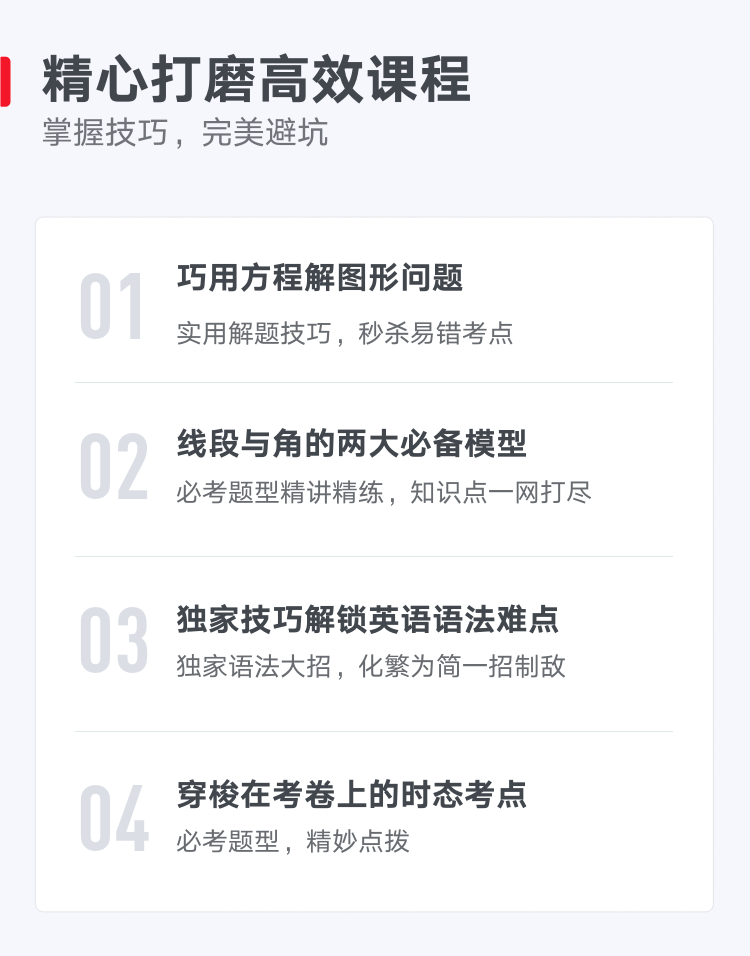 精心打磨高效课程
掌握技巧，完美避坑

01
巧用方程解图形问题
实用解题技巧，秒杀易错考点

02
线段与角的两大必备模型
必考题型精讲精练，知识点一网打尽

03
独家技巧解锁英语语法难点
独家语法大招，化繁为简一招制敌

04
穿梭在考卷上的时态考点
必考题型，精妙点拨